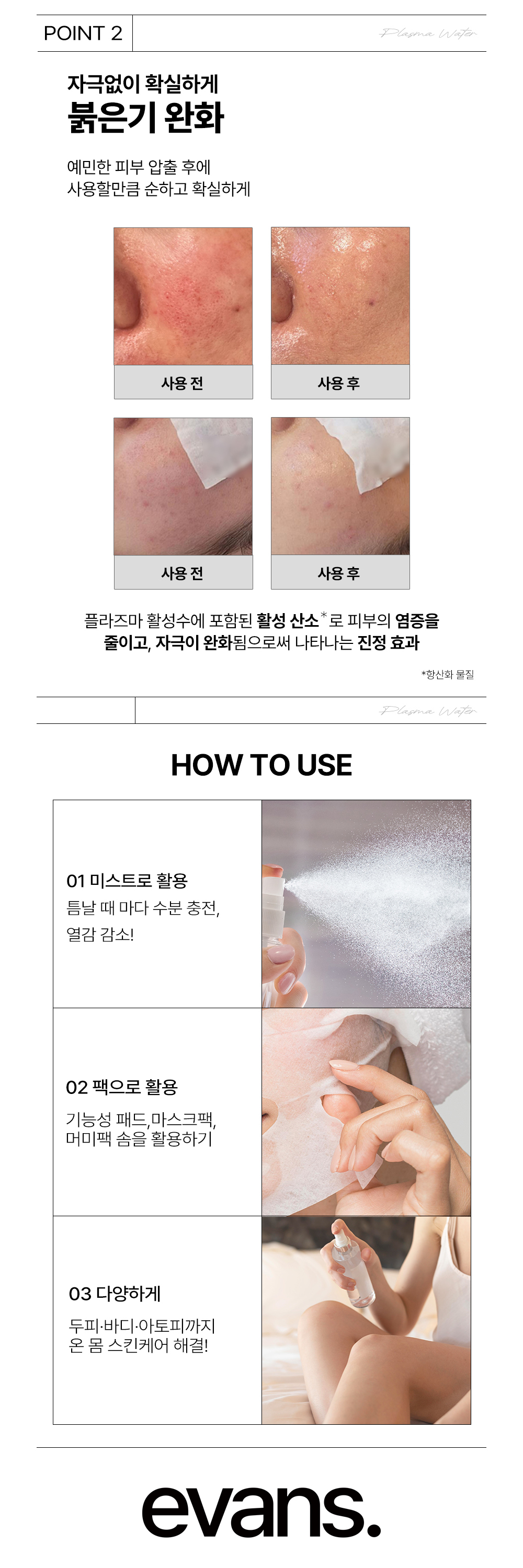 POINT 2

Plasma Water

자극없이 확실하게
붉은기 완화

예민한 피부 압출 후에
사용할만큼 순하고 확실하게

사용 전

사용 후

사용 전

사용 후

플라즈마 활성수에 포함된 활성 산소*로 피부의 염증을 줄이고, 자극이 완화됨으로써 나타나는 진정 효과

*항산화 물질

Plasma Water

HOW TO USE

01 미스트로 활용
틈날 때 마다 수분 충전, 열감 감소!

02 팩으로 활용
기능성 패드,마스크팩, 머미팩 솜을 활용하기

03 다양하게
두피·바디·아토피까지 온 몸 스킨케어 해결!

evans.